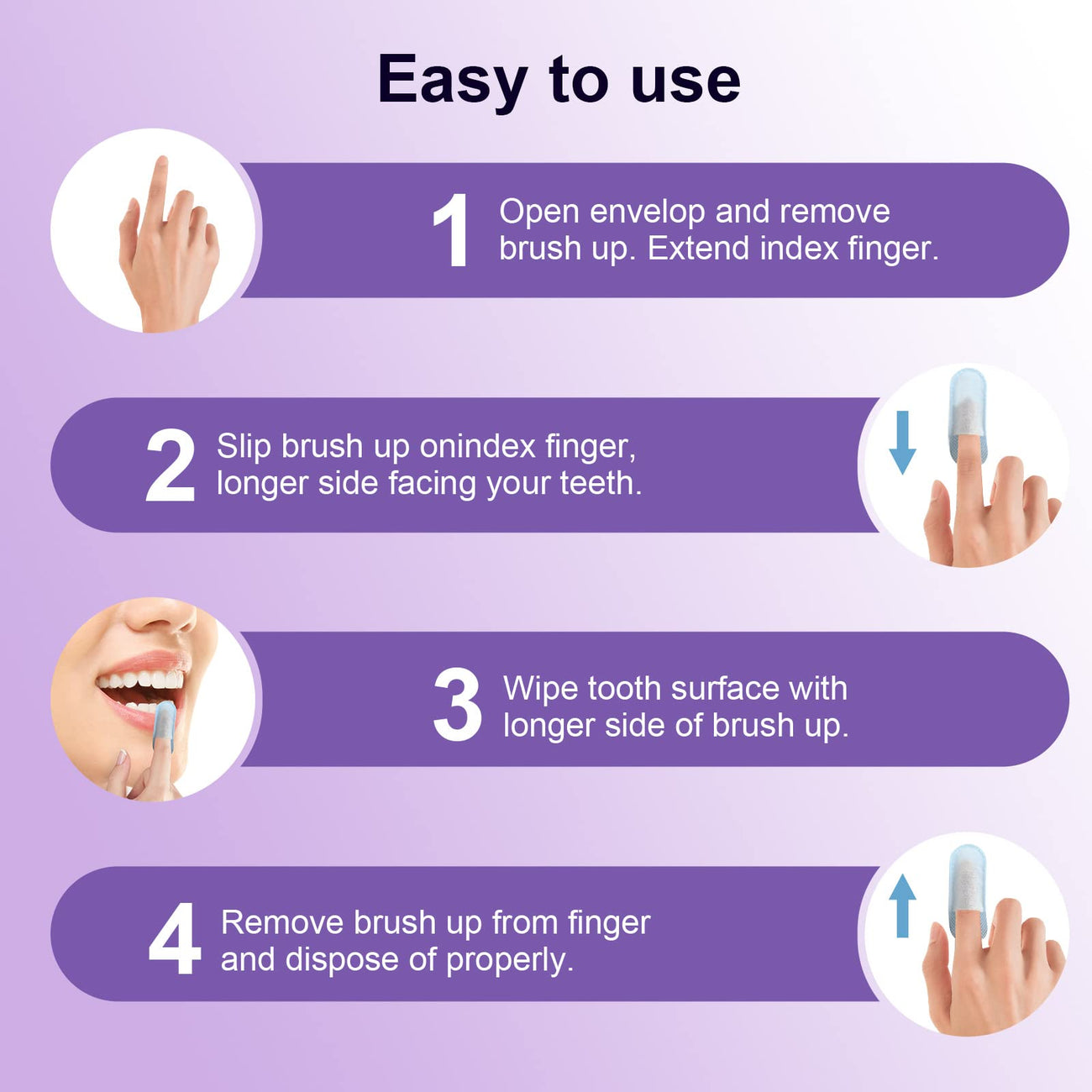 Easy to use

1 Open envelop and remove brush up. Extend index finger.

2 Slip brush up onindex finger, longer side facing your teeth.

3 Wipe tooth surface with longer side of brush up.

4 Remove brush up from finger and dispose of properly.