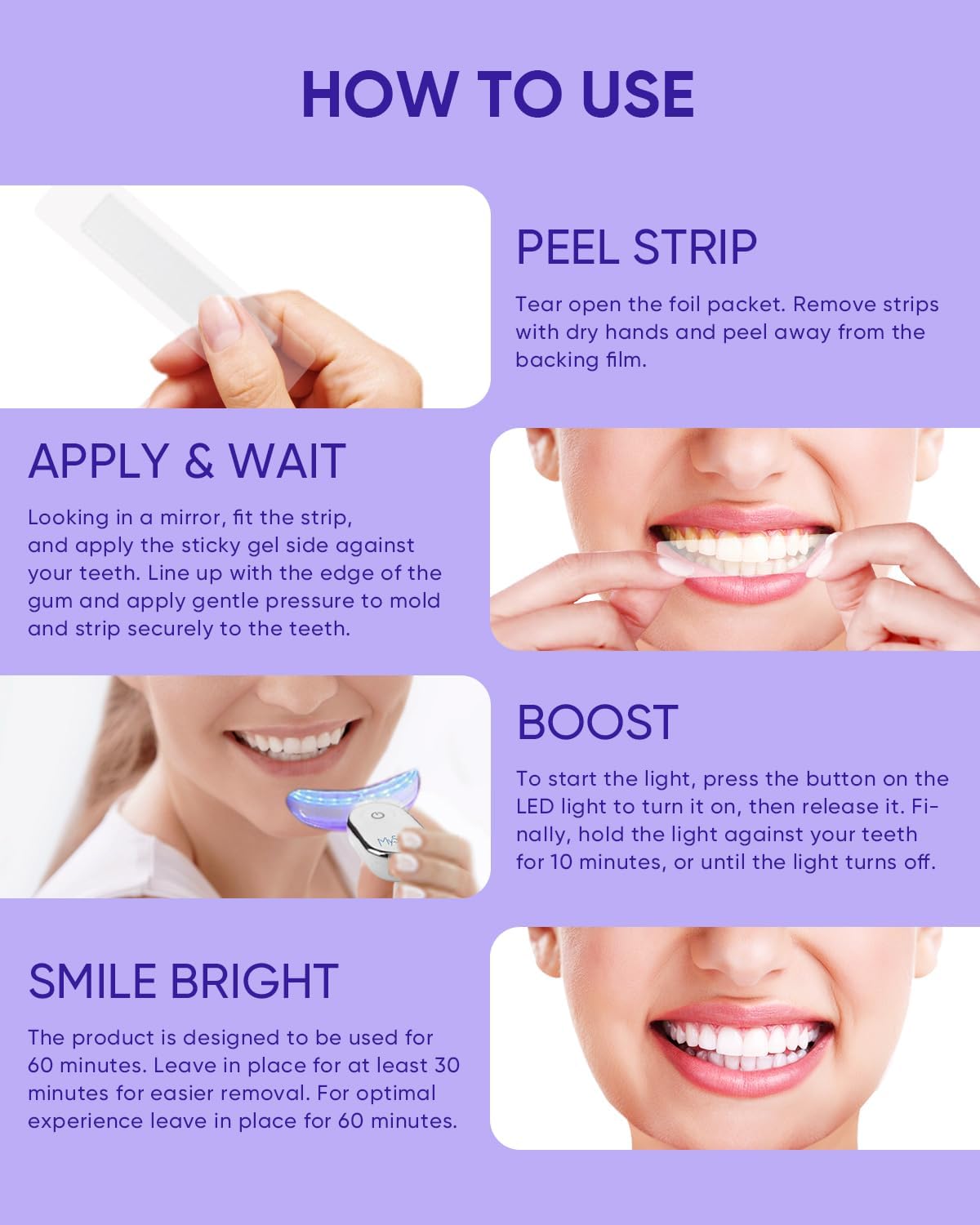 HOW TO USE

PEEL STRIP

Tear open the foil packet. Remove strips with dry hands and peel away from the backing film.

APPLY & WAIT

Looking in a mirror, fit the strip, and apply the sticky gel side against your teeth. Line up with the edge of the gum and apply gentle pressure to mold and strip securely to the teeth.

BOOST

To start the light, press the button on the LED light to turn it on, then release it. Finally, hold the light against your teeth for 10 minutes, or until the light turns off.

SMILE BRIGHT

The product is designed to be used for 60 minutes. Leave in place for at least 30 minutes for easier removal. For optimal experience leave in place for 60 minutes.